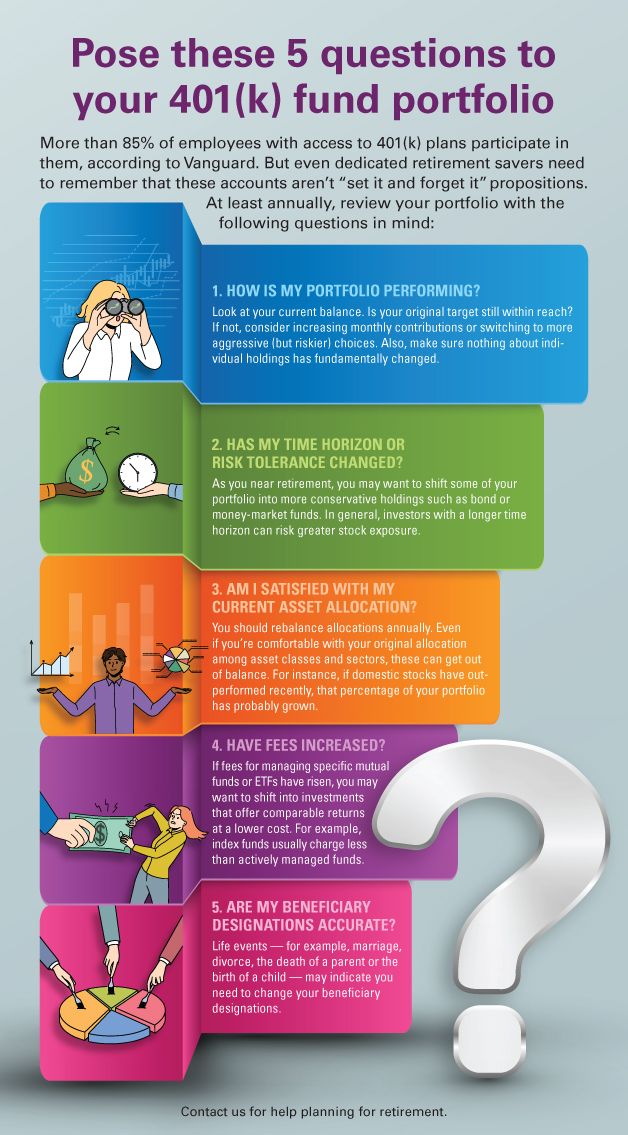 Pose these 5 questions to your 401(k) fund portfolio

More than 85% of employees with access to 401(k) plans participate in them, according to Vanguard. But even dedicated retirement savers need to remember that these accounts aren't "set it and forget it" propositions. At least annually, review your portfolio with the following questions in mind:

1. HOW IS MY PORTFOLIO PERFORMING?
Look at your current balance. Is your original target still within reach? If not, consider increasing monthly contributions or switching to more aggressive (but riskier) choices. Also, make sure nothing about individual holdings has fundamentally changed.

2. HAS MY TIME HORIZON OR RISK TOLERANCE CHANGED?
As you near retirement, you may want to shift some of your portfolio into more conservative holdings such as bond or money-market funds. In general, investors with a longer time horizon can risk greater stock exposure.

3. AM I SATISFIED WITH MY CURRENT ASSET ALLOCATION?
You should rebalance allocations annually. Even if you're comfortable with your original allocation among asset classes and sectors, these can get out of balance. For instance, if domestic stocks have outperformed recently, that percentage of your portfolio has probably grown.

4. HAVE FEES INCREASED?
If fees for managing specific mutual funds or ETFs have risen, you may want to shift into investments that offer comparable returns at a lower cost. For example, index funds usually charge less than actively managed funds.

5. ARE MY BENEFICIARY DESIGNATIONS ACCURATE?
Life events — for example, marriage, divorce, the death of a parent or the birth of a child — may indicate you need to change your beneficiary designations.

Contact us for help planning for retirement.